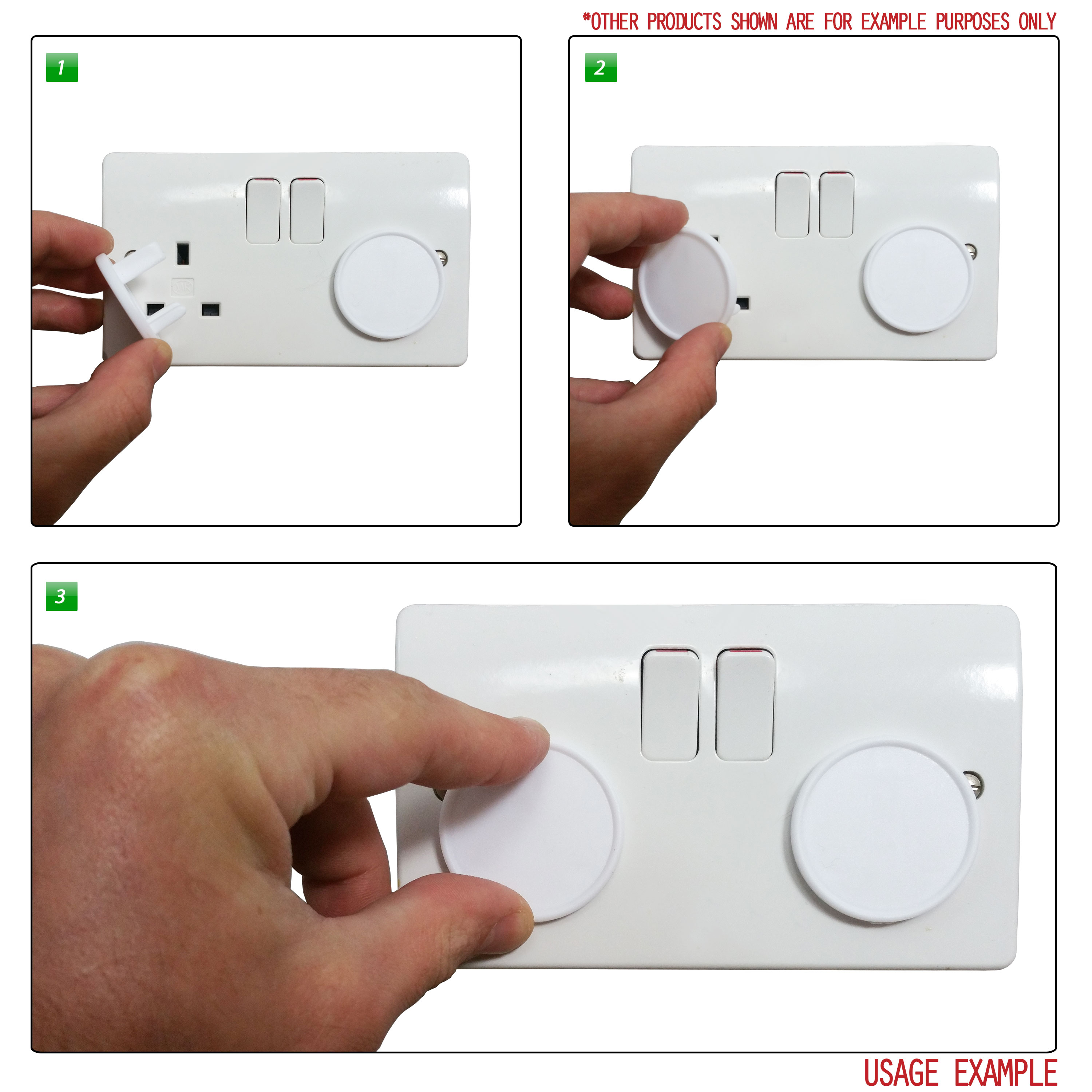 *OTHER PRODUCTS SHOWN ARE FOR EXAMPLE PURPOSES ONLY

1

2

3

USAGE EXAMPLE